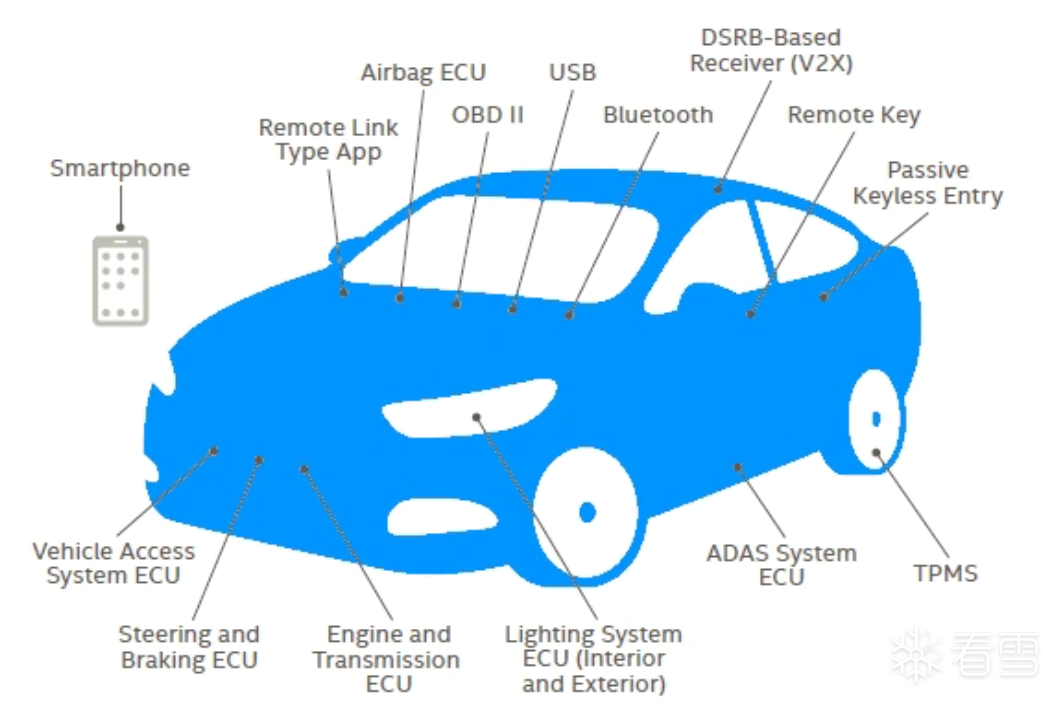 Smartphone

Remote Link Type App

Airbag ECU

OBD II

USB

Bluetooth

DSRB-Based Receiver (V2X)

Remote Key

Passive Keyless Entry

Vehicle Access System ECU

Steering and Braking ECU

Engine and Transmission ECU

Lighting System ECU (Interior and Exterior)

ADAS System ECU

TPMS

看雪