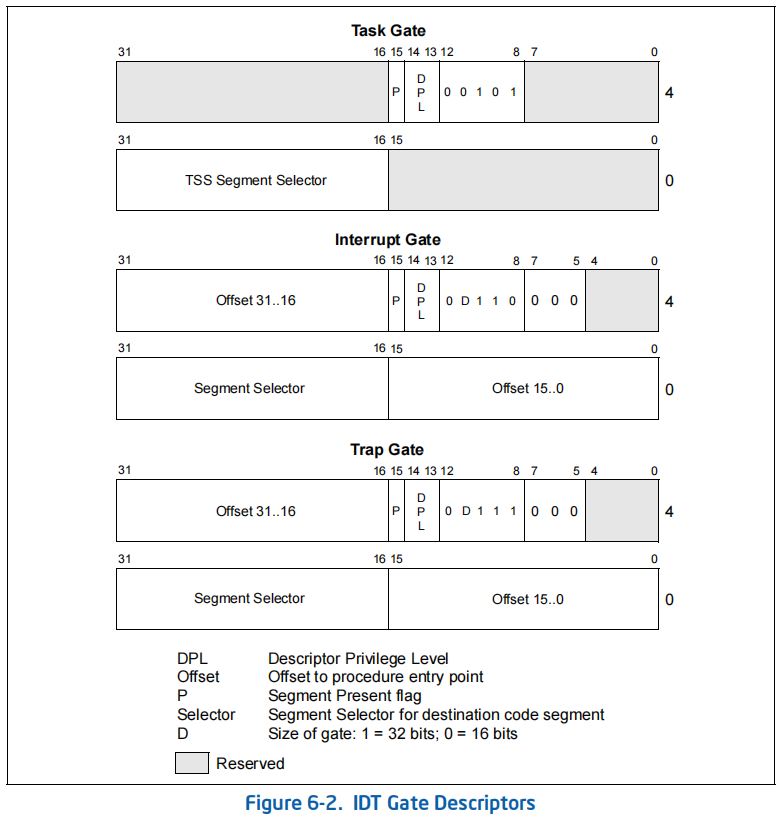 Task Gate

31 16 15 14 13 12 8 7 0

P D P L 0 0 1 0 1 4

31 16 15 0

TSS Segment Selector 0

Interrupt Gate

31 16 15 14 13 12 8 7 5 4 0

Offset 31..16 P D P L 0 D 1 1 0 0 0 0 4

31 16 15 0

Segment Selector Offset 15..0 0

Trap Gate

31 16 15 14 13 12 8 7 5 4 0

Offset 31..16 P D P L 0 D 1 1 1 0 0 0 4

31 16 15 0

Segment Selector Offset 15..0 0

DPL Descriptor Privilege Level
Offset Offset to procedure entry point
P Segment Present flag
Selector Segment Selector for destination code segment
D Size of gate: 1 = 32 bits; 0 = 16 bits

Reserved

Figure 6-2. IDT Gate Descriptors