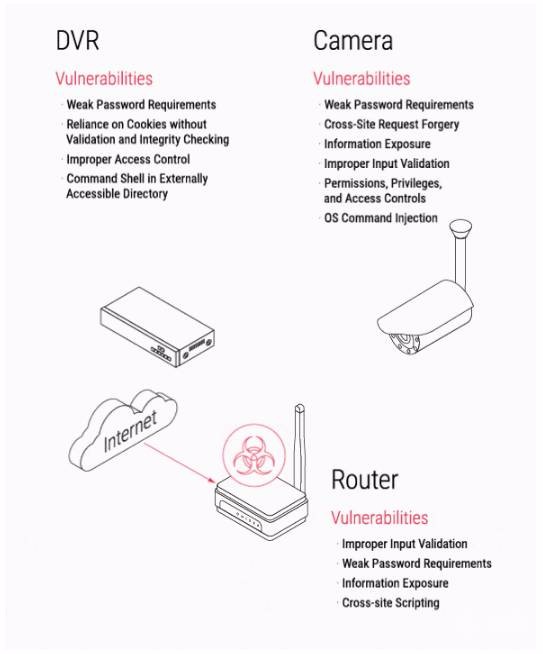 DVR

Vulnerabilities

· Weak Password Requirements
· Reliance on Cookies without Validation and Integrity Checking
· Improper Access Control
· Command Shell in Externally Accessible Directory

Camera

Vulnerabilities

· Weak Password Requirements
· Cross-Site Request Forgery
· Information Exposure
· Improper Input Validation
· Permissions, Privileges, and Access Controls
· OS Command Injection

Internet

Router

Vulnerabilities

· Improper Input Validation
· Weak Password Requirements
· Information Exposure
· Cross-site Scripting