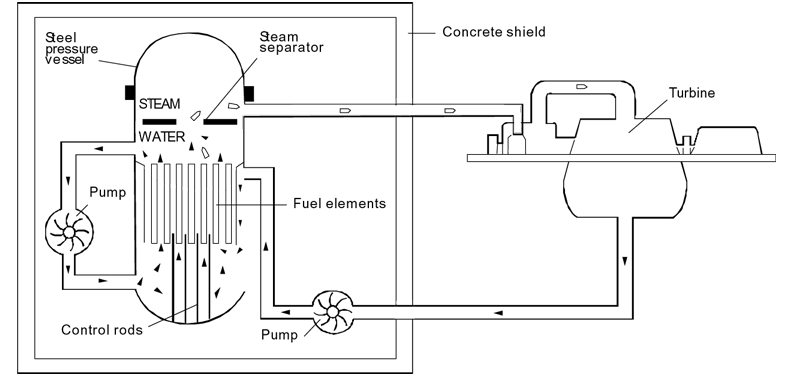 Steel pressure vessel

Steam separator

Concrete shield

STEAM

WATER

Turbine

Pump

Fuel elements

Control rods

Pump